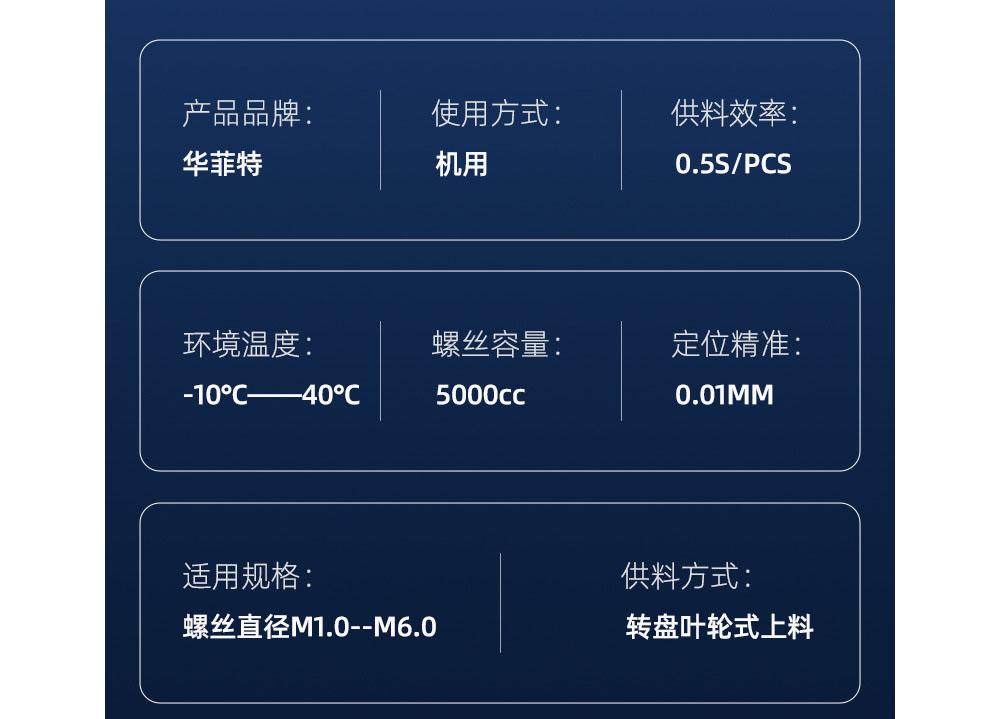 产品品牌:
华菲特

使用方式:
机用

供料效率:
0.5S/PCS

环境温度:
-10℃——40℃

螺丝容量:
5000cc

定位精准:
0.01MM

适用规格:
螺丝直径M1.0--M6.0

供料方式:
转盘叶轮式上料